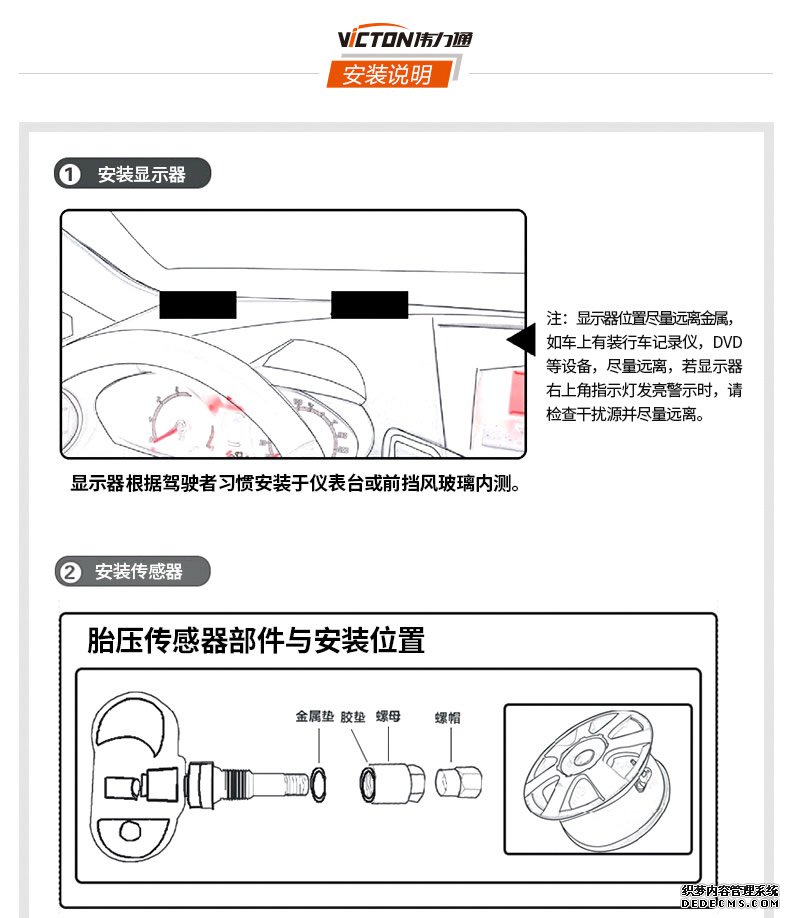 VICTON伟力通

安装说明

1 安装显示器

注：显示器位置尽量远离金属，如车上有装行车记录仪，DVD等设备，尽量远离，若显示器右上角指示灯发亮警示时，请检查干扰源并尽量远离。

显示器根据驾驶者习惯安装于仪表台或前挡风玻璃内测。

2 安装传感器

胎压传感器部件与安装位置

金属垫 胶垫 螺母 螺帽

织梦内容管理系统
DEDECMS.COM